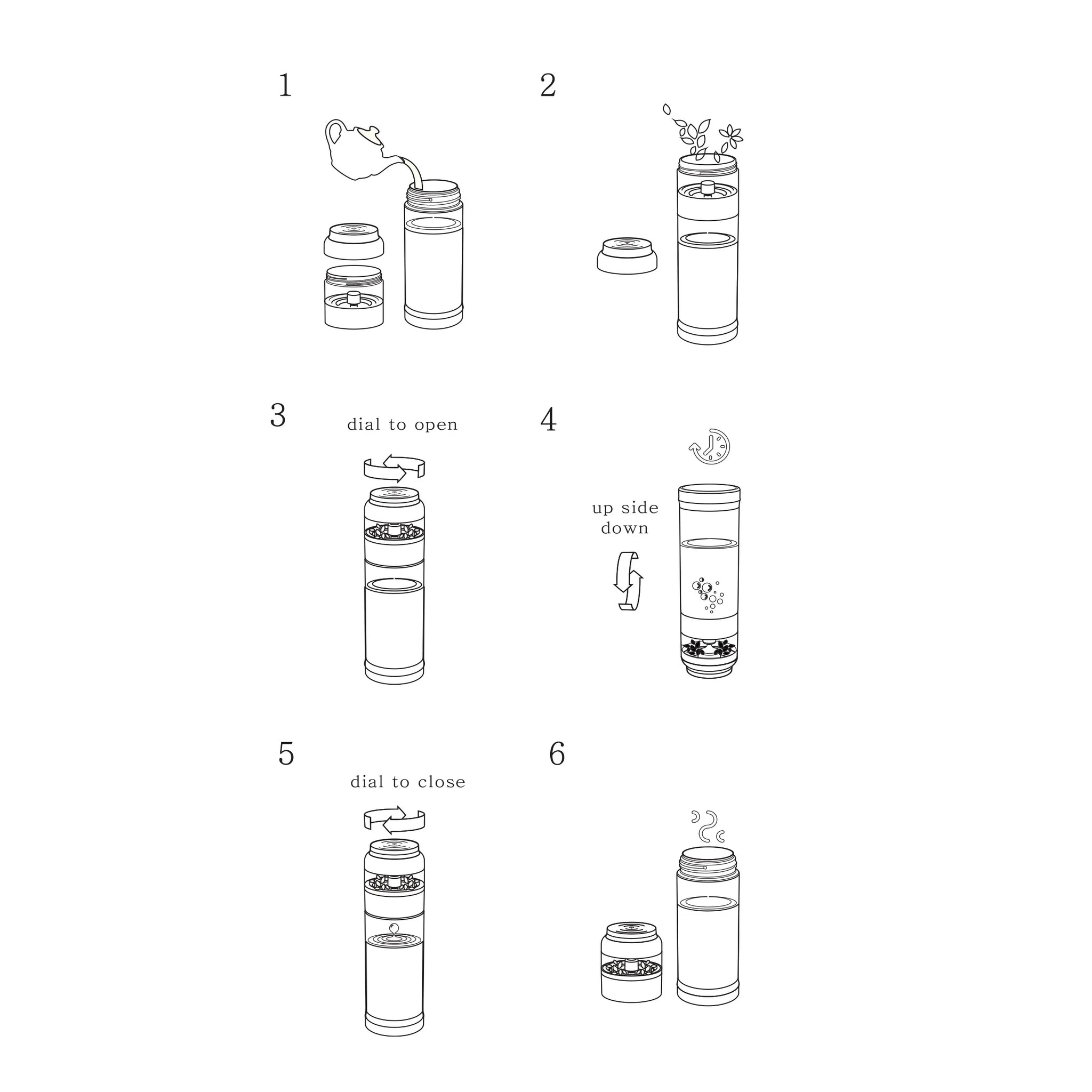 1

2

3

dial to open

4

up side down

5

dial to close

6