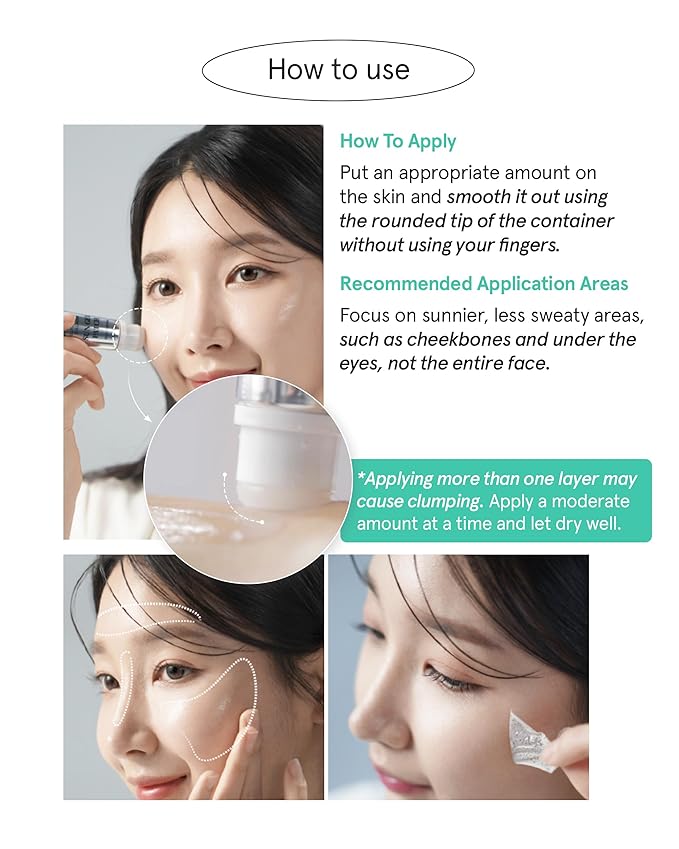 How to use

How To Apply

Put an appropriate amount on the skin and smooth it out using the rounded tip of the container without using your fingers.

Recommended Application Areas

Focus on sunnier, less sweaty areas, such as cheekbones and under the eyes, not the entire face.

*Applying more than one layer may cause clumping. Apply a moderate amount at a time and let dry well.