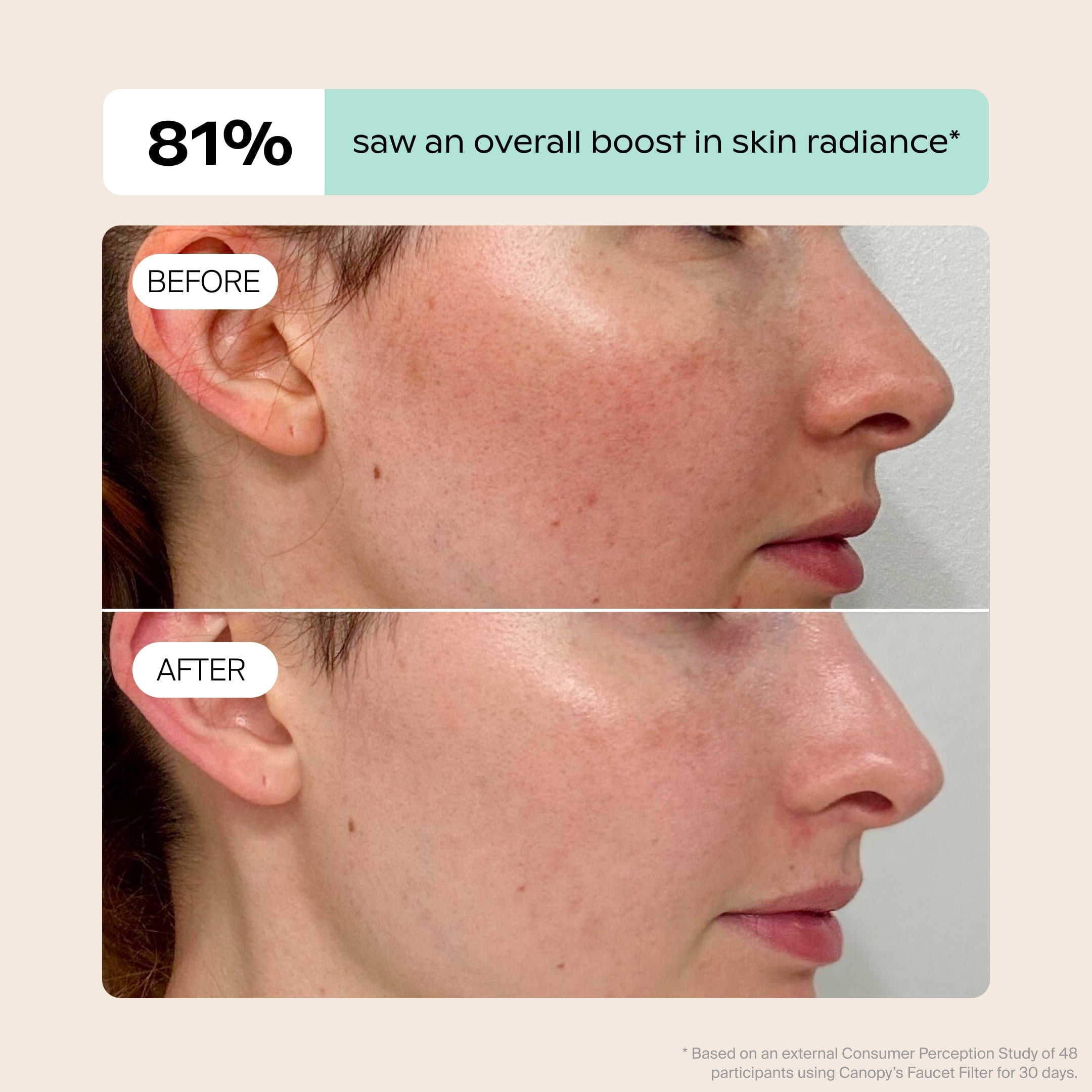 81%

saw an overall boost in skin radiance*

BEFORE

AFTER

* Based on an external Consumer Perception Study of 48 participants using Canopy's Faucet Filter for 30 days.