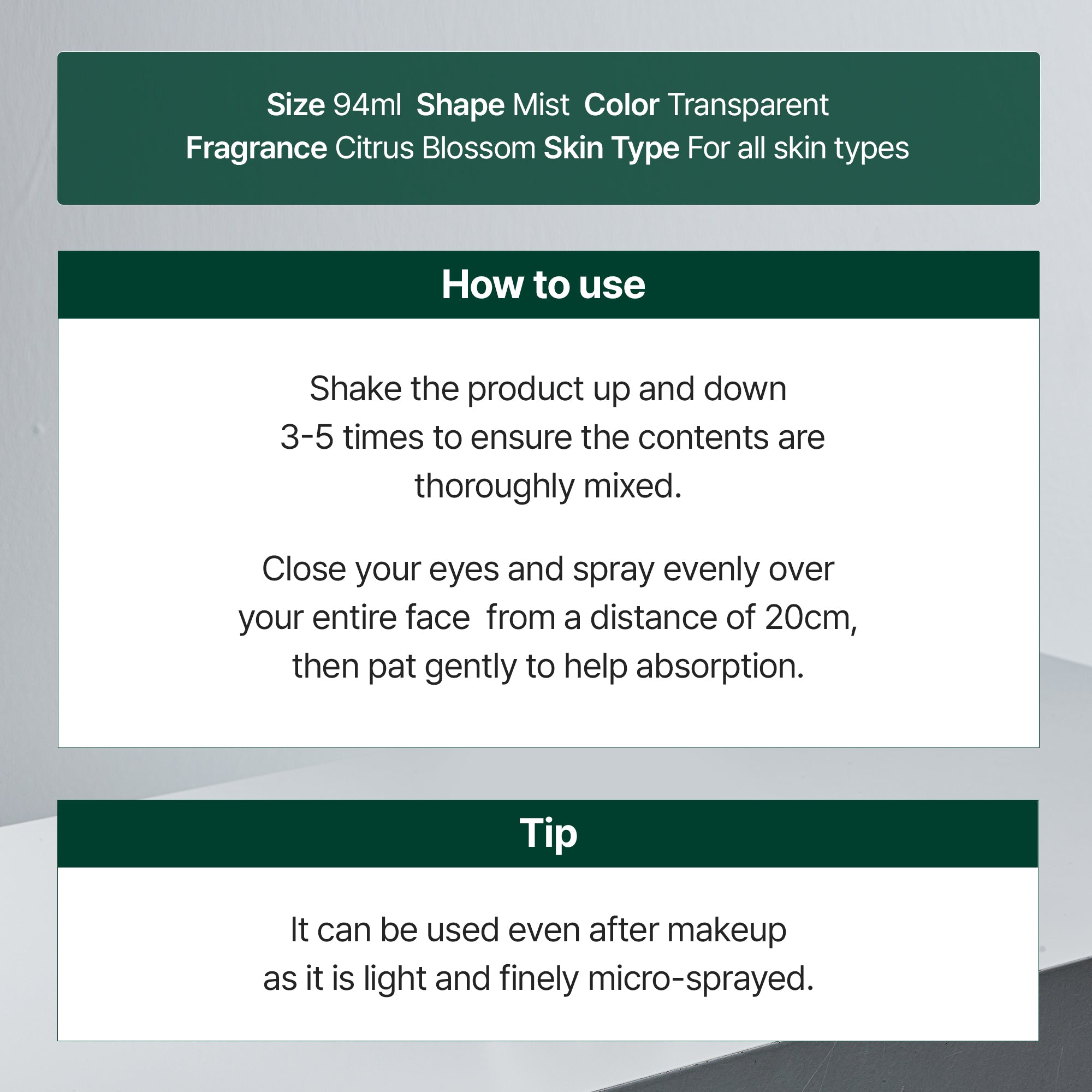 Size 94ml Shape Mist Color Transparent
Fragrance Citrus Blossom Skin Type For all skin types

How to use

Shake the product up and down 3-5 times to ensure the contents are thoroughly mixed.

Close your eyes and spray evenly over your entire face from a distance of 20cm, then pat gently to help absorption.

Tip

It can be used even after makeup as it is light and finely micro-sprayed.