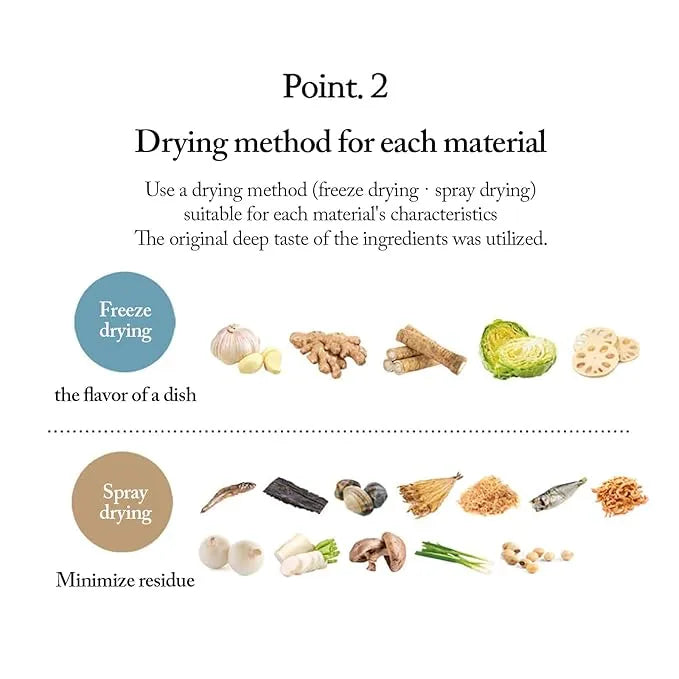 Point. 2

Drying method for each material

Use a drying method (freeze drying · spray drying) suitable for each material's characteristics The original deep taste of the ingredients was utilized.

Freeze drying

the flavor of a dish

Spray drying

Minimize residue