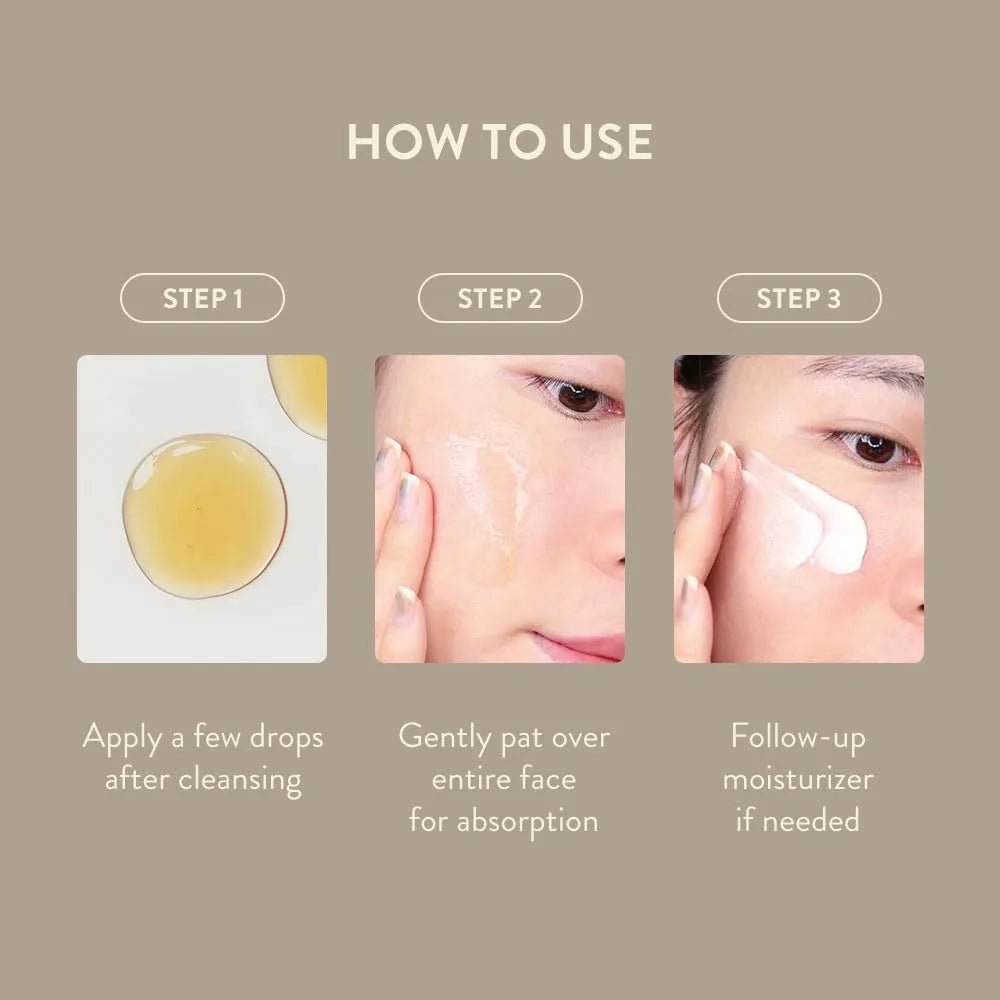 HOW TO USE

STEP 1

Apply a few drops after cleansing

STEP 2

Gently pat over entire face for absorption

STEP 3

Follow-up moisturizer if needed